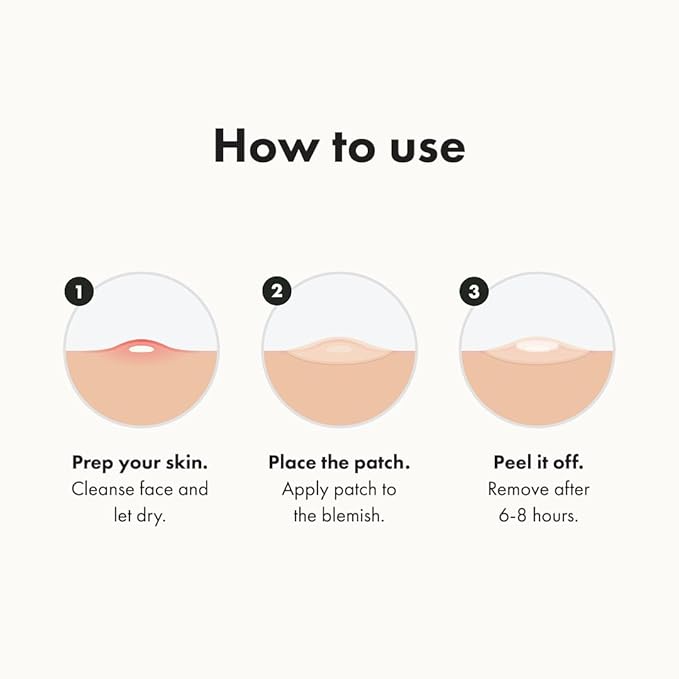 How to use

1

Prep your skin.
Cleanse face and let dry.

2

Place the patch.
Apply patch to the blemish.

3

Peel it off.
Remove after 6-8 hours.