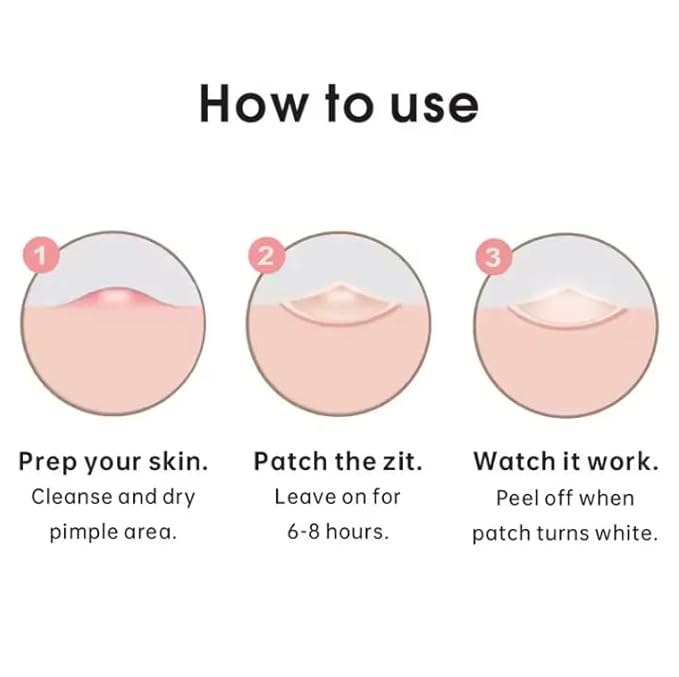 How to use

1

Prep your skin.
Cleanse and dry pimple area.

2

Patch the zit.
Leave on for 6-8 hours.

3

Watch it work.
Peel off when patch turns white.