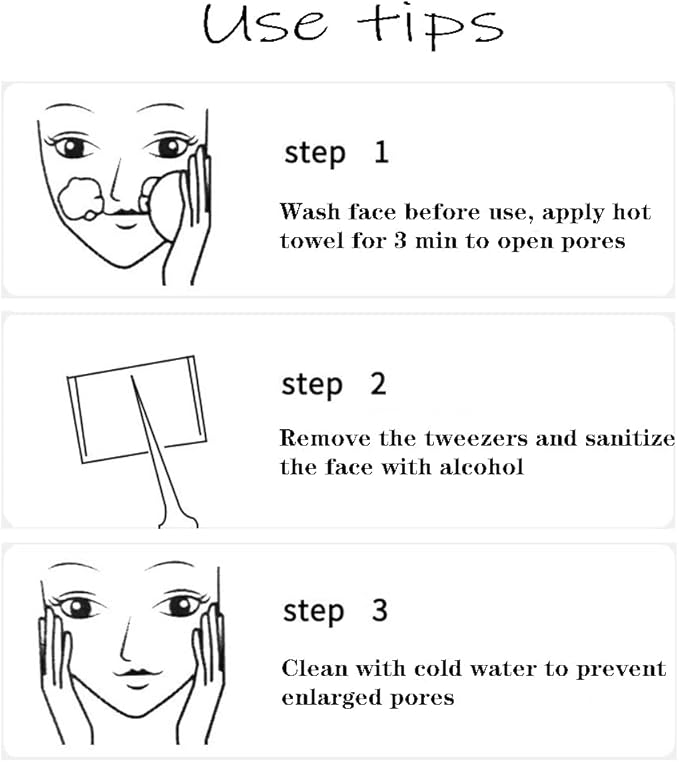 Use tips

step 1

Wash face before use, apply hot towel for 3 min to open pores

step 2

Remove the tweezers and sanitize the face with alcohol

step 3

Clean with cold water to prevent enlarged pores