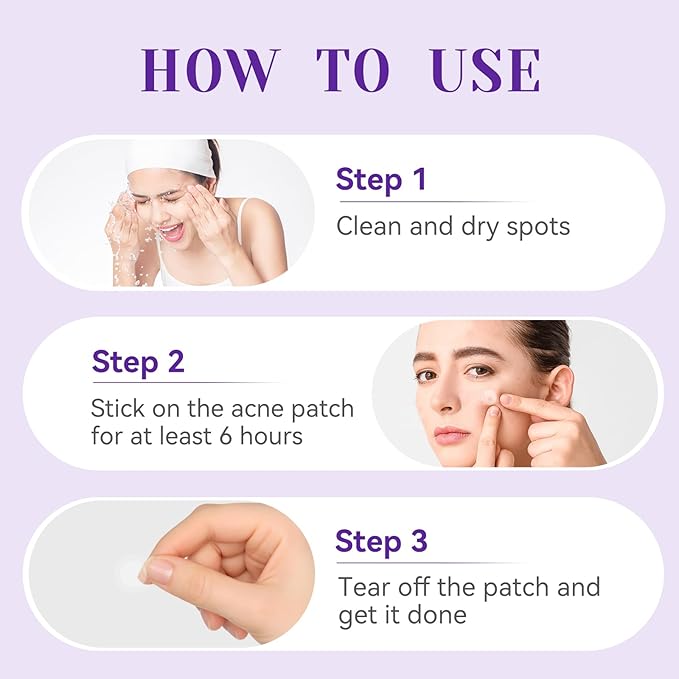 HOW TO USE

Step 1

Clean and dry spots

Step 2

Stick on the acne patch for at least 6 hours

Step 3

Tear off the patch and get it done