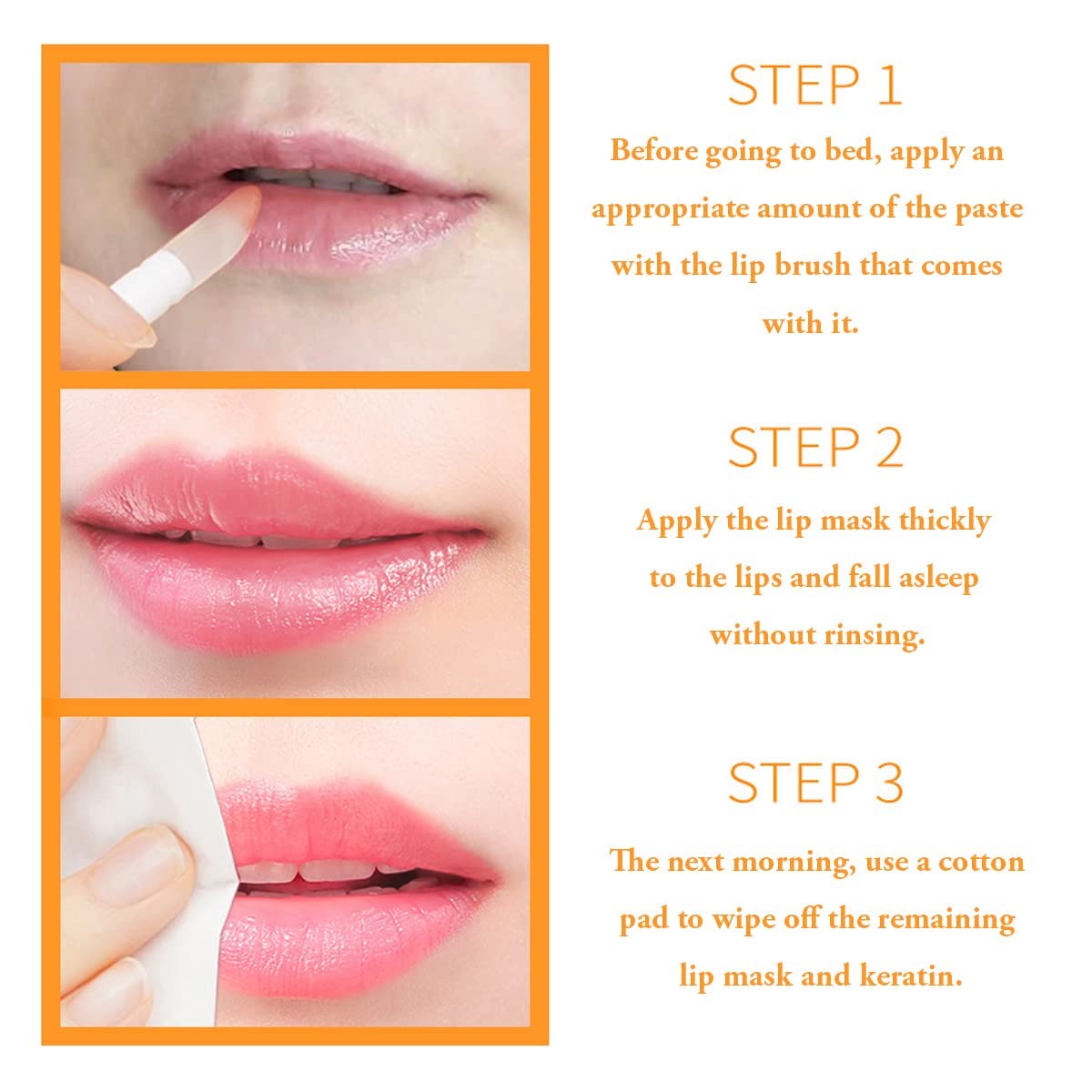 STEP 1

Before going to bed, apply an appropriate amount of the paste with the lip brush that comes with it.

STEP 2

Apply the lip mask thickly to the lips and fall asleep without rinsing.

STEP 3

The next morning, use a cotton pad to wipe off the remaining lip mask and keratin.