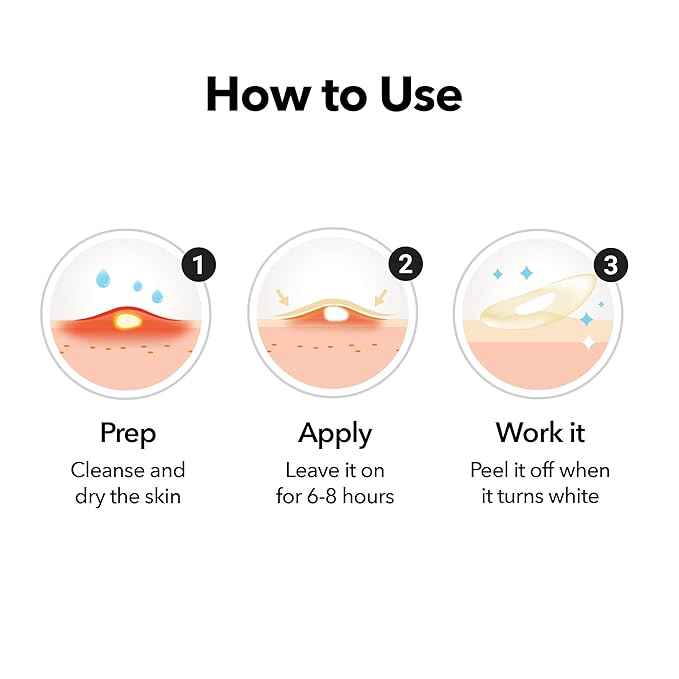 How to Use

1

Prep

Cleanse and dry the skin

2

Apply

Leave it on for 6-8 hours

3

Work it

Peel it off when it turns white