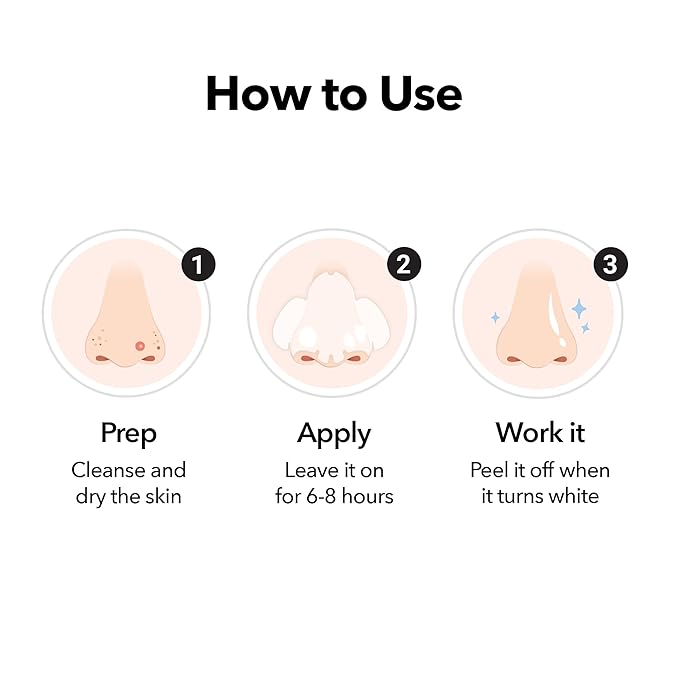 How to Use

1

Prep

Cleanse and dry the skin

2

Apply

Leave it on for 6-8 hours

3

Work it

Peel it off when it turns white