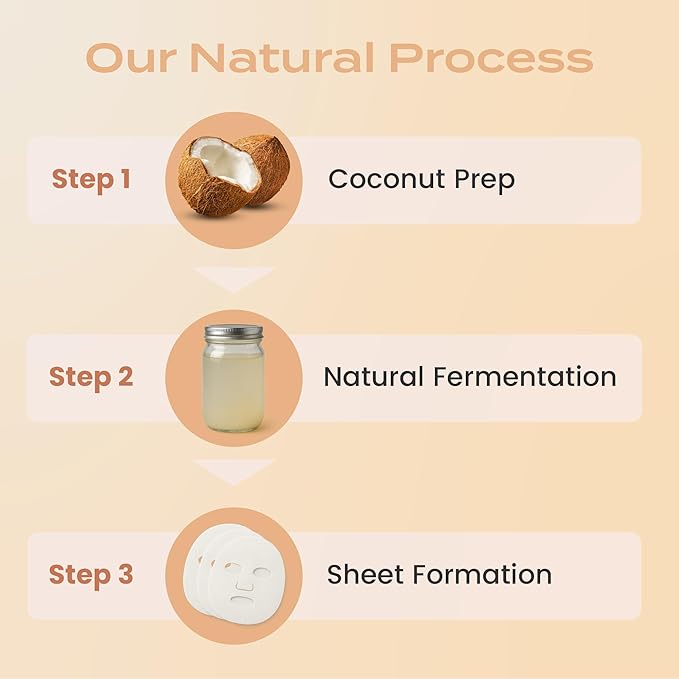 Our Natural Process

Step 1
Coconut Prep

Step 2
Natural Fermentation

Step 3
Sheet Formation