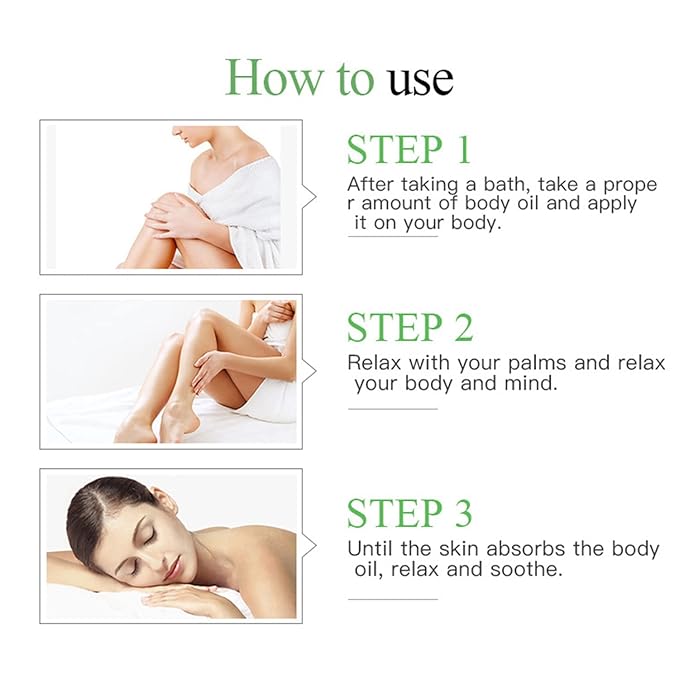 How to use

STEP 1

After taking a bath, take a prope r amount of body oil and apply it on your body.

STEP 2

Relax with your palms and relax your body and mind.

STEP 3

Until the skin absorbs the body oil, relax and soothe.