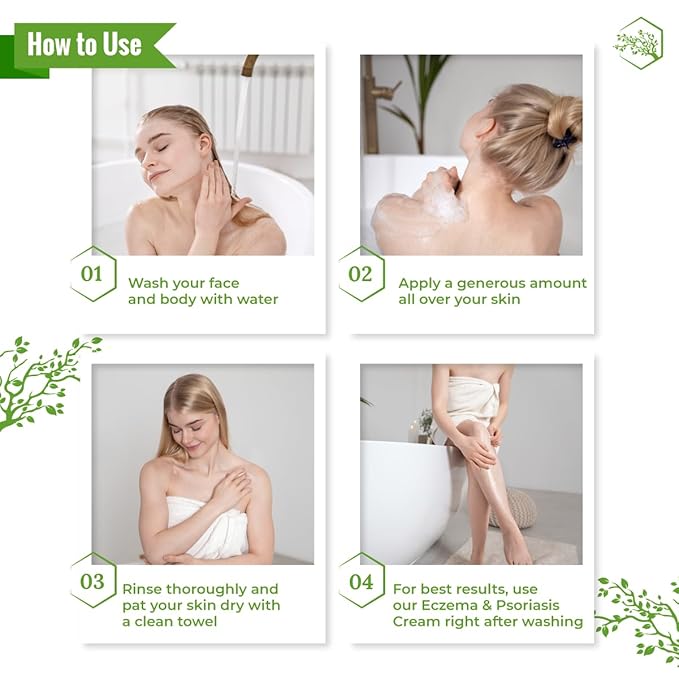 How to Use

01
Wash your face and body with water

02
Apply a generous amount all over your skin

03
Rinse thoroughly and pat your skin dry with a clean towel

04
For best results, use our Eczema & Psoriasis Cream right after washing