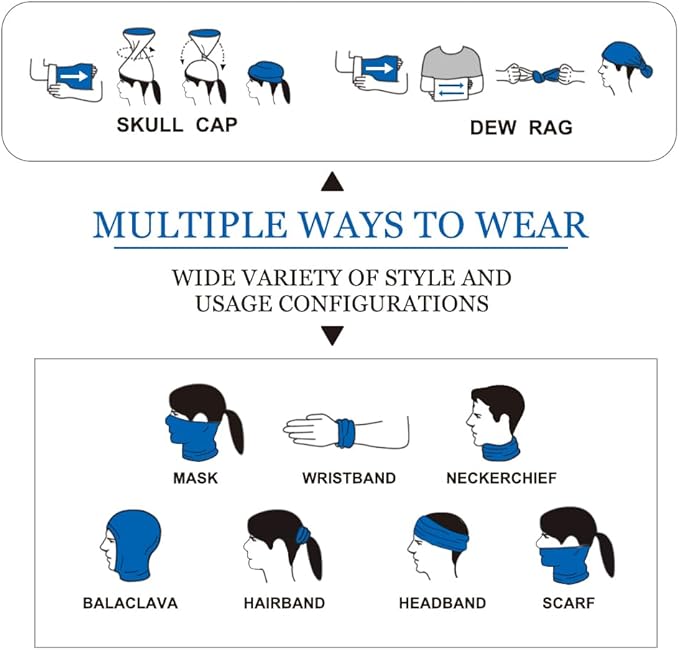 SKULL CAP

DEW RAG

MULTIPLE WAYS TO WEAR

WIDE VARIETY OF STYLE AND USAGE CONFIGURATIONS

MASK

WRISTBAND

NECKERCHIEF

BALACLAVA

HAIRBAND

HEADBAND

SCARF