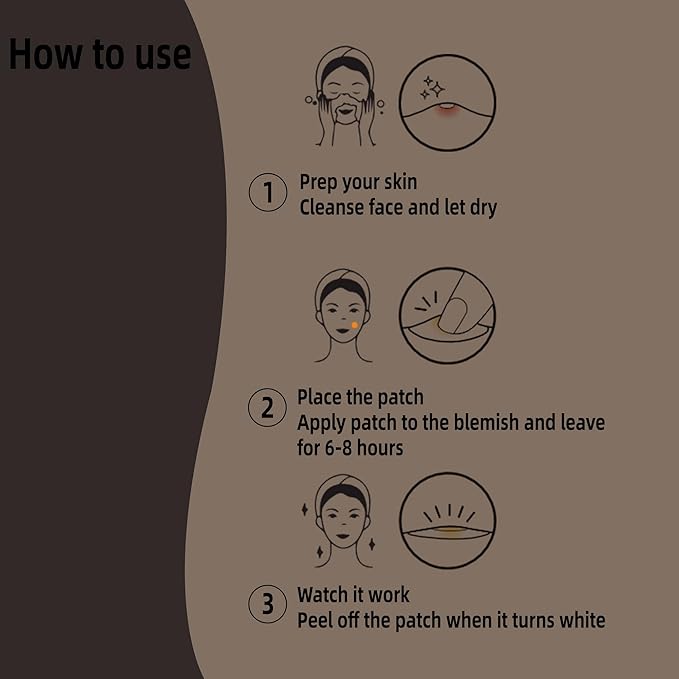 How to use

1 Prep your skin
Cleanse face and let dry

2 Place the patch
Apply patch to the blemish and leave for 6-8 hours

3 Watch it work
Peel off the patch when it turns white