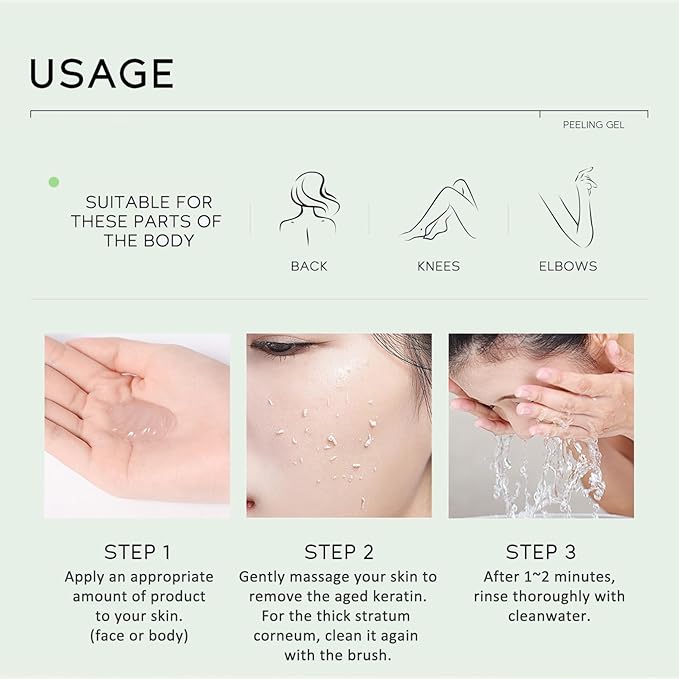 USAGE

PEELING GEL

SUITABLE FOR THESE PARTS OF THE BODY

BACK

KNEES

ELBOWS

STEP 1
Apply an appropriate amount of product to your skin. (face or body)

STEP 2
Gently massage your skin to remove the aged keratin. For the thick stratum corneum, clean it again with the brush.

STEP 3
After 1~2 minutes, rinse thoroughly with cleanwater.