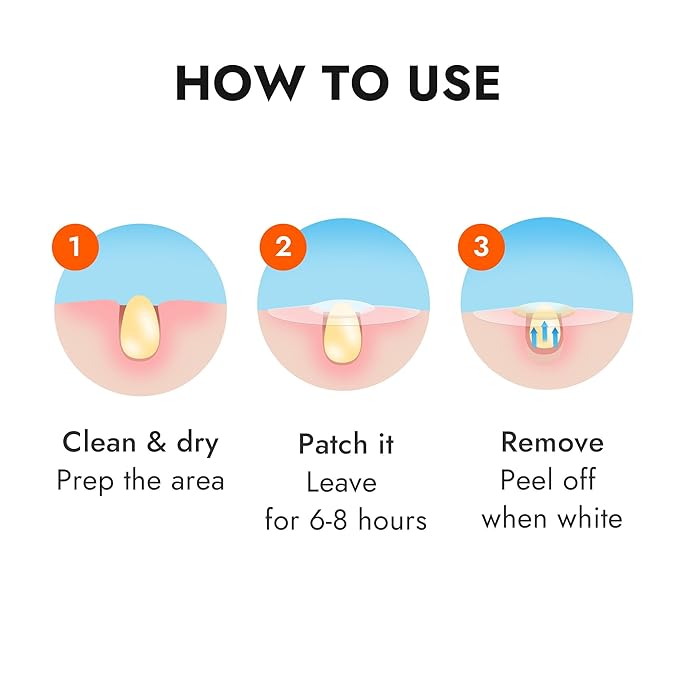 HOW TO USE

1

Clean & dry
Prep the area

2

Patch it
Leave
for 6-8 hours

3

Remove
Peel off
when white