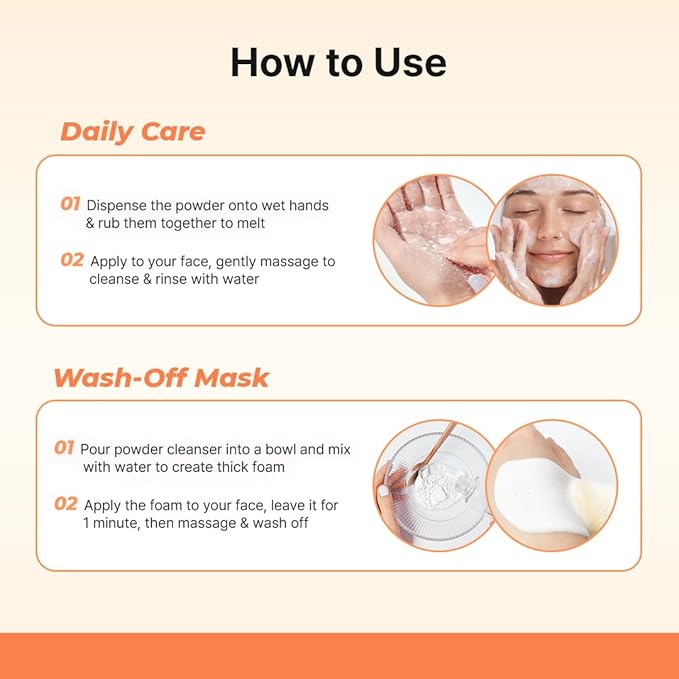 How to Use

Daily Care

01 Dispense the powder onto wet hands & rub them together to melt

02 Apply to your face, gently massage to cleanse & rinse with water

Wash-Off Mask

01 Pour powder cleanser into a bowl and mix with water to create thick foam

02 Apply the foam to your face, leave it for 1 minute, then massage & wash off