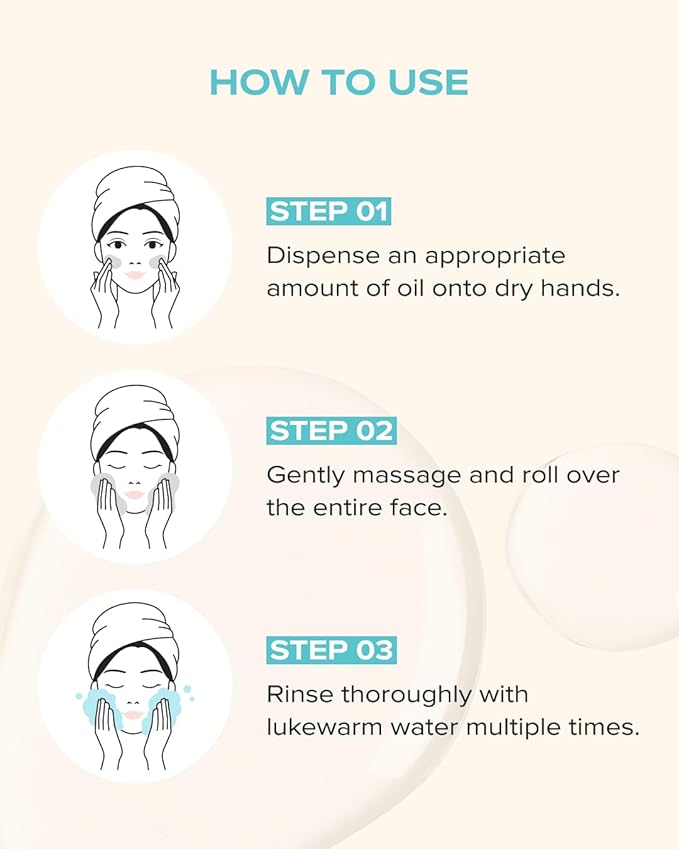 HOW TO USE

STEP 01
Dispense an appropriate amount of oil onto dry hands.

STEP 02
Gently massage and roll over the entire face.

STEP 03
Rinse thoroughly with lukewarm water multiple times.