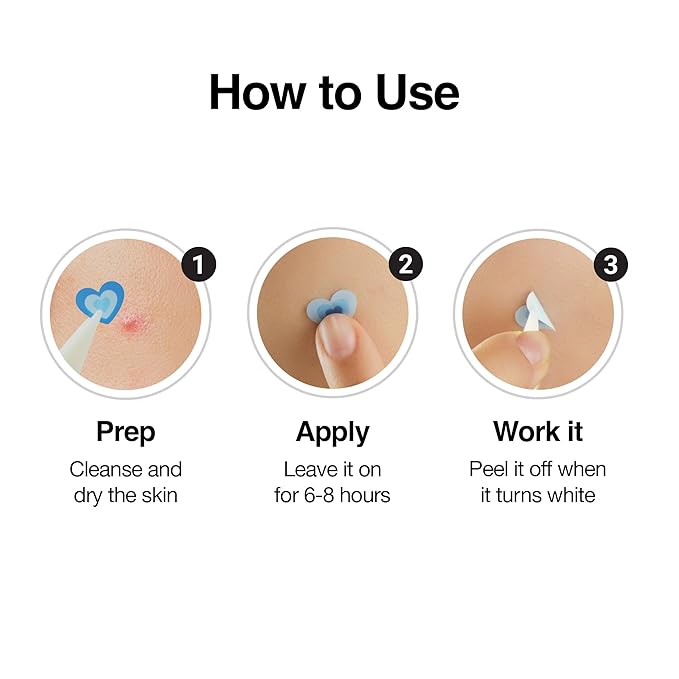 How to Use

1

Prep

Cleanse and dry the skin

2

Apply

Leave it on for 6-8 hours

3

Work it

Peel it off when it turns white