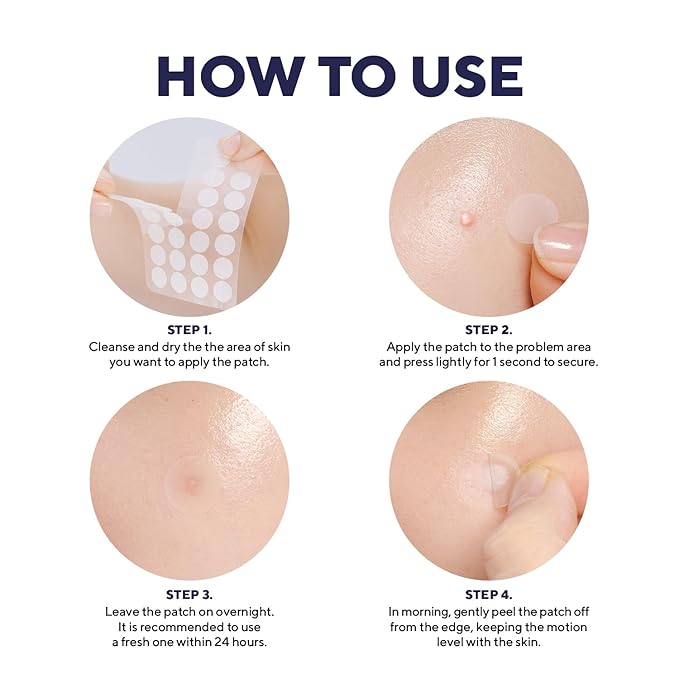 HOW TO USE

STEP 1.
Cleanse and dry the the area of skin you want to apply the patch.

STEP 2.
Apply the patch to the problem area and press lightly for 1 second to secure.

STEP 3.
Leave the patch on overnight. It is recommended to use a fresh one within 24 hours.

STEP 4.
In morning, gently peel the patch off from the edge, keeping the motion level with the skin.