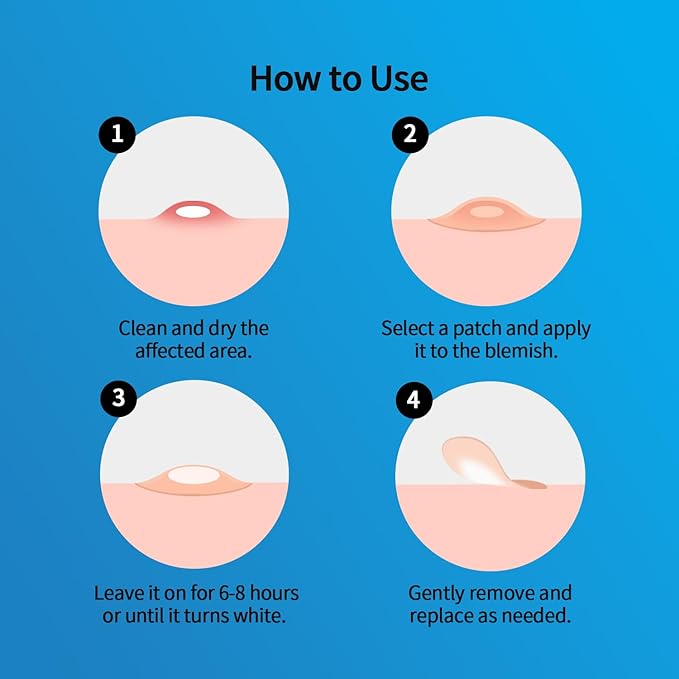 How to Use

1

Clean and dry the affected area.

2

Select a patch and apply it to the blemish.

3

Leave it on for 6-8 hours or until it turns white.

4

Gently remove and replace as needed.