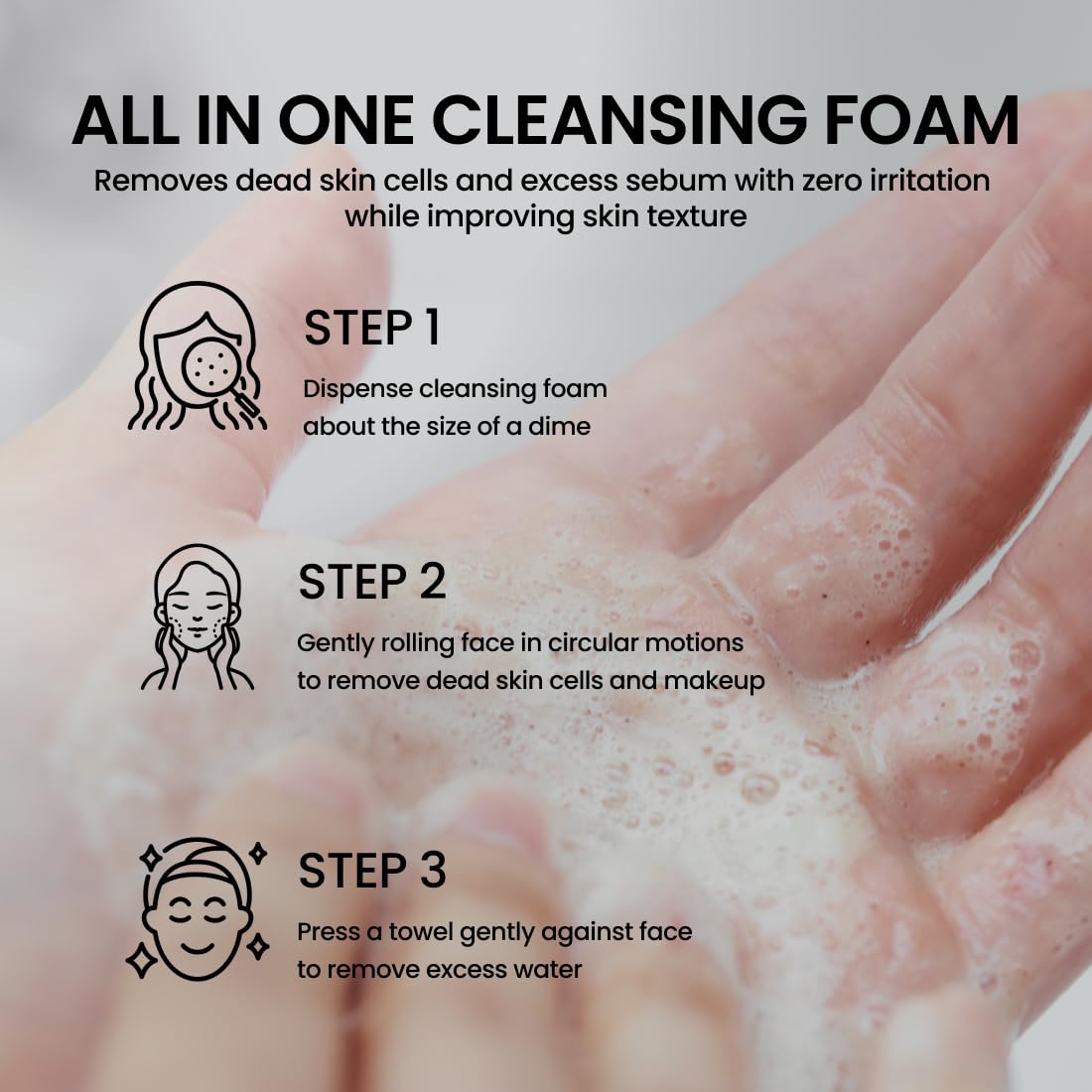 ALL IN ONE CLEANSING FOAM
Removes dead skin cells and excess sebum with zero irritation while improving skin texture

STEP 1
Dispense cleansing foam about the size of a dime

STEP 2
Gently rolling face in circular motions to remove dead skin cells and makeup

STEP 3
Press a towel gently against face to remove excess water