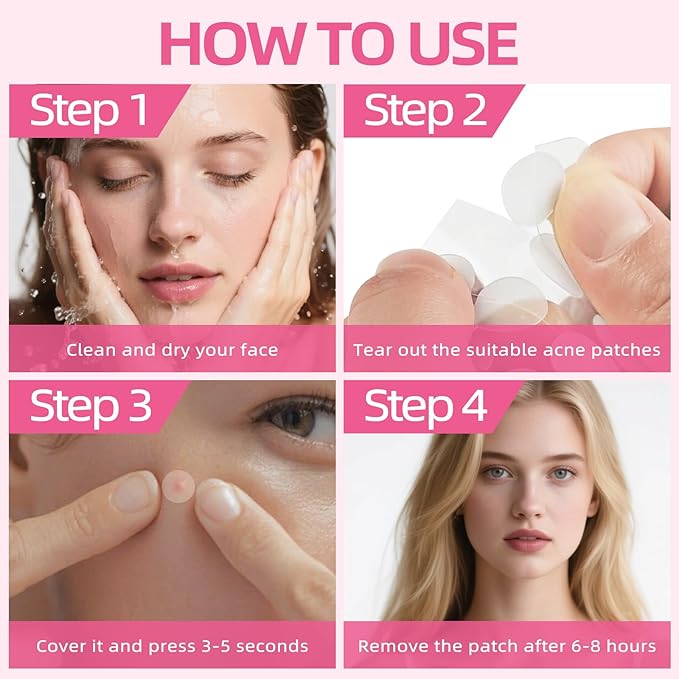 HOW TO USE

Step 1

Clean and dry your face

Step 2

Tear out the suitable acne patches

Step 3

Cover it and press 3-5 seconds

Step 4

Remove the patch after 6-8 hours