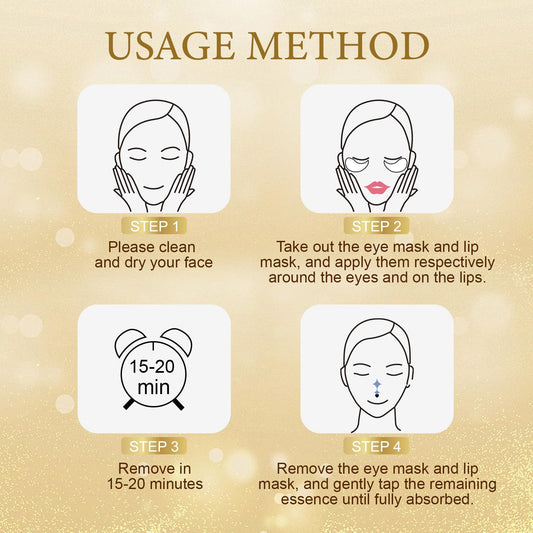 USAGE METHOD

STEP 1
Please clean and dry your face

STEP 2
Take out the eye mask and lip mask, and apply them respectively around the eyes and on the lips.

15-20 min

STEP 3
Remove in 15-20 minutes

STEP 4
Remove the eye mask and lip mask, and gently tap the remaining essence until fully absorbed.