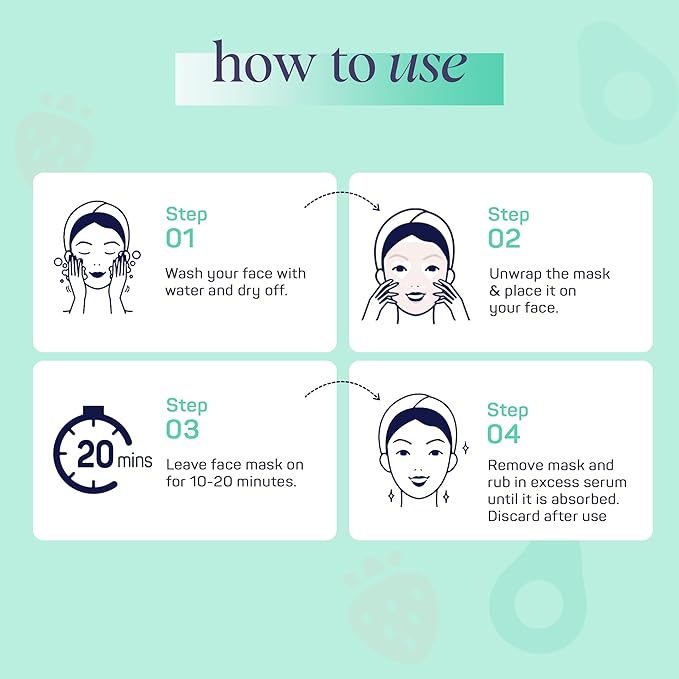 how to use

Step
01
Wash your face with water and dry off.

Step
02
Unwrap the mask & place it on your face.

20 mins

Step
03
Leave face mask on for 10-20 minutes.

Step
04
Remove mask and rub in excess serum until it is absorbed. Discard after use