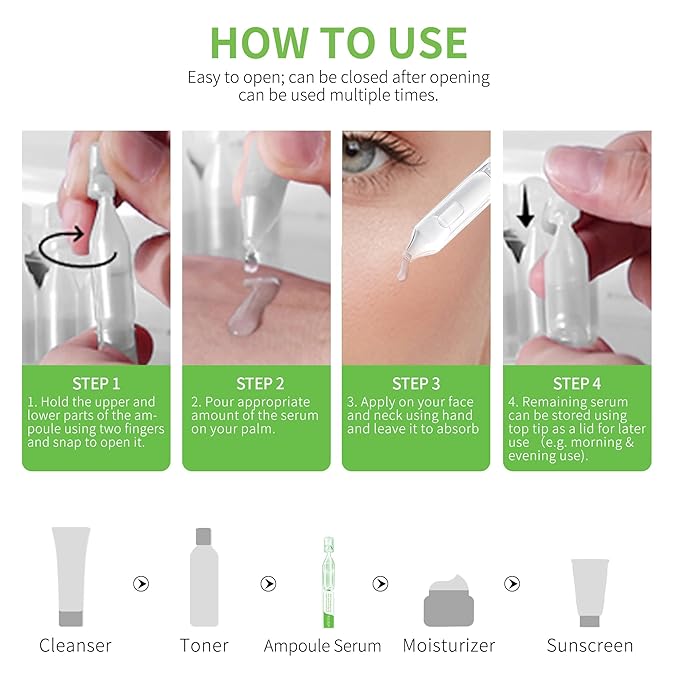 HOW TO USE

Easy to open; can be closed after opening can be used multiple times.

STEP 1
1. Hold the upper and lower parts of the ampoule using two fingers and snap to open it.

STEP 2
2. Pour appropriate amount of the serum on your palm.

STEP 3
3. Apply on your face and neck using hand and leave it to absorb

STEP 4
4. Remaining serum can be stored using top tip as a lid for later use (e.g. morning & evening use).

Cleanser
Toner
Ampoule Serum
Moisturizer
Sunscreen