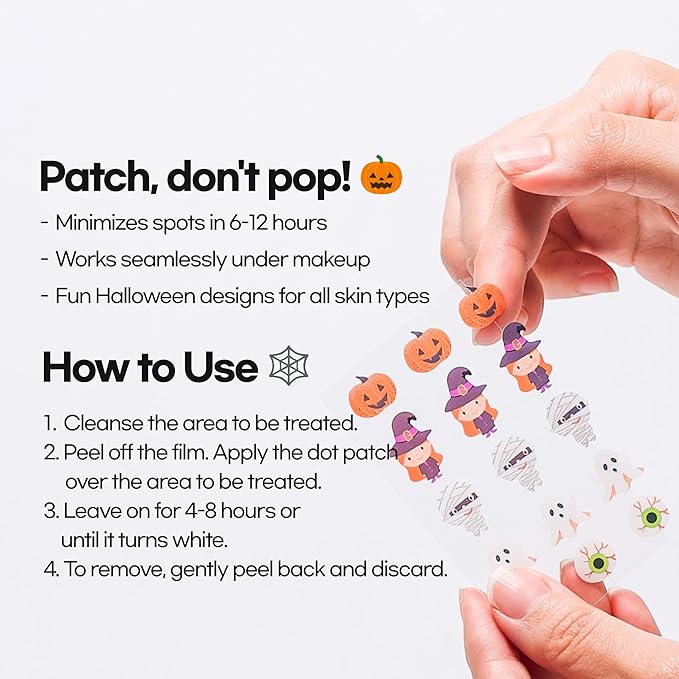 Patch, don't pop!

- Minimizes spots in 6-12 hours
- Works seamlessly under makeup
- Fun Halloween designs for all skin types

How to Use

1. Cleanse the area to be treated.
2. Peel off the film. Apply the dot patch over the area to be treated.
3. Leave on for 4-8 hours or until it turns white.
4. To remove, gently peel back and discard.