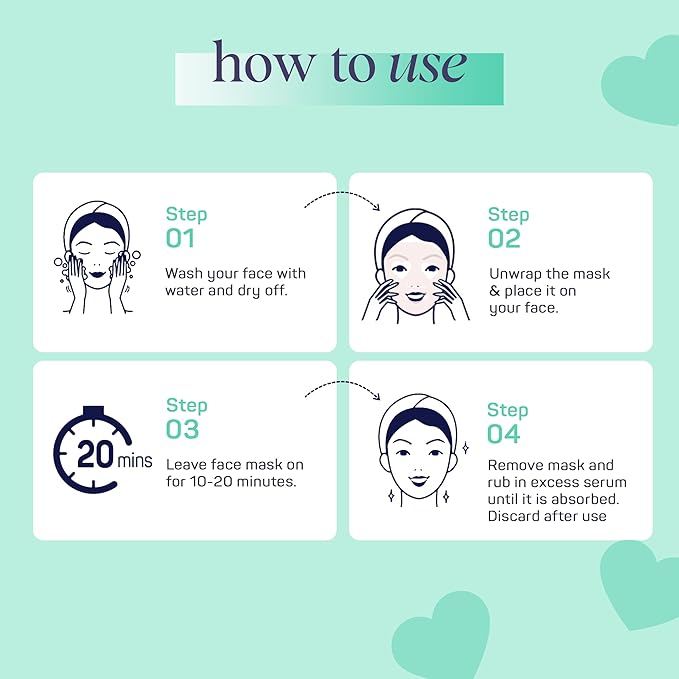 how to use

Step
01
Wash your face with water and dry off.

Step
02
Unwrap the mask & place it on your face.

20 mins

Step
03
Leave face mask on for 10-20 minutes.

Step
04
Remove mask and rub in excess serum until it is absorbed. Discard after use