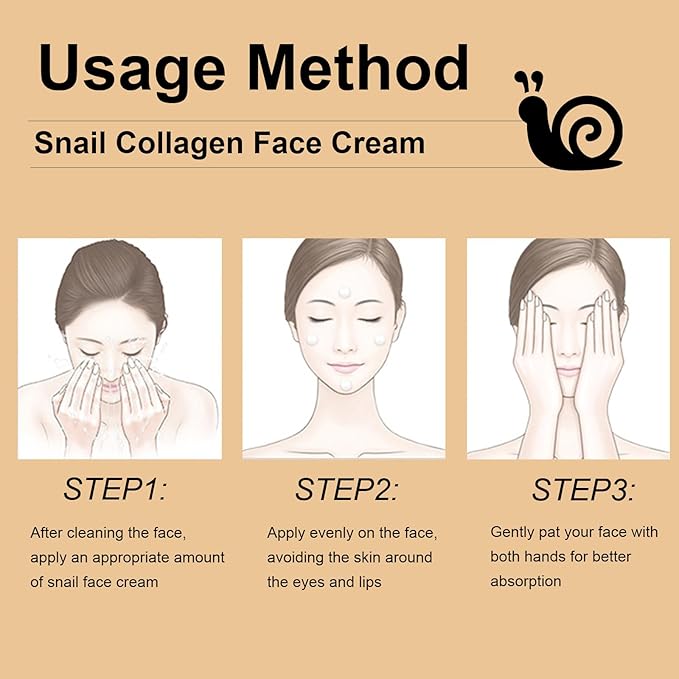 Usage Method

Snail Collagen Face Cream

STEP1:

After cleaning the face, apply an appropriate amount of snail face cream

STEP2:

Apply evenly on the face, avoiding the skin around the eyes and lips

STEP3:

Gently pat your face with both hands for better absorption