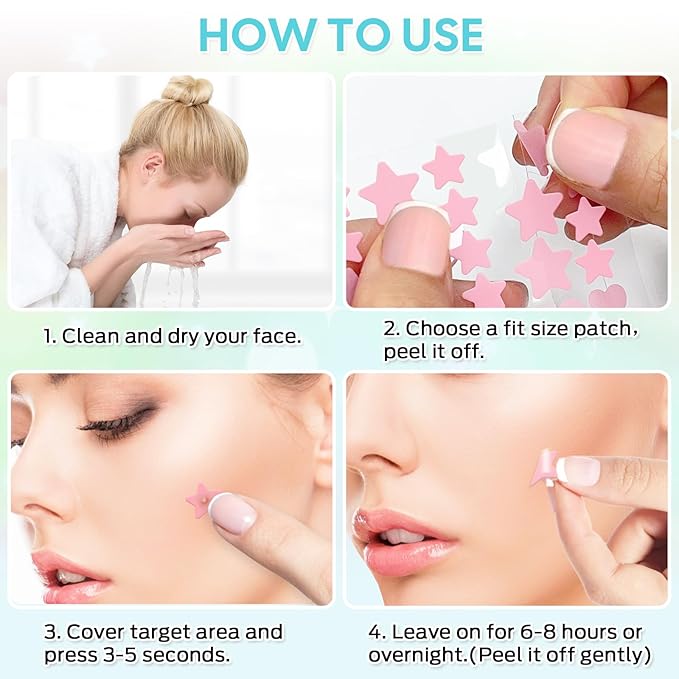 HOW TO USE

1. Clean and dry your face.

2. Choose a fit size patch, peel it off.

3. Cover target area and press 3-5 seconds.

4. Leave on for 6-8 hours or overnight.(Peel it off gently)