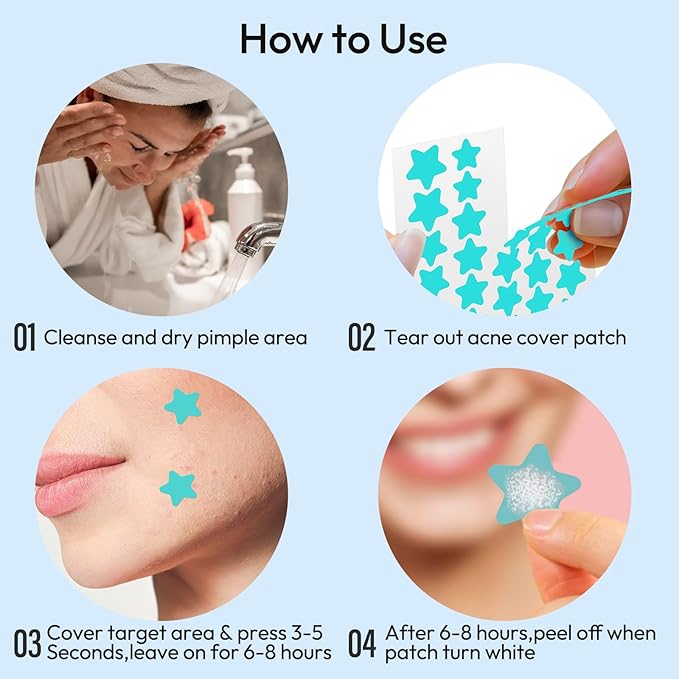 How to Use

01 Cleanse and dry pimple area

02 Tear out acne cover patch

03 Cover target area & press 3-5 Seconds,leave on for 6-8 hours

04 After 6-8 hours,peel off when patch turn white