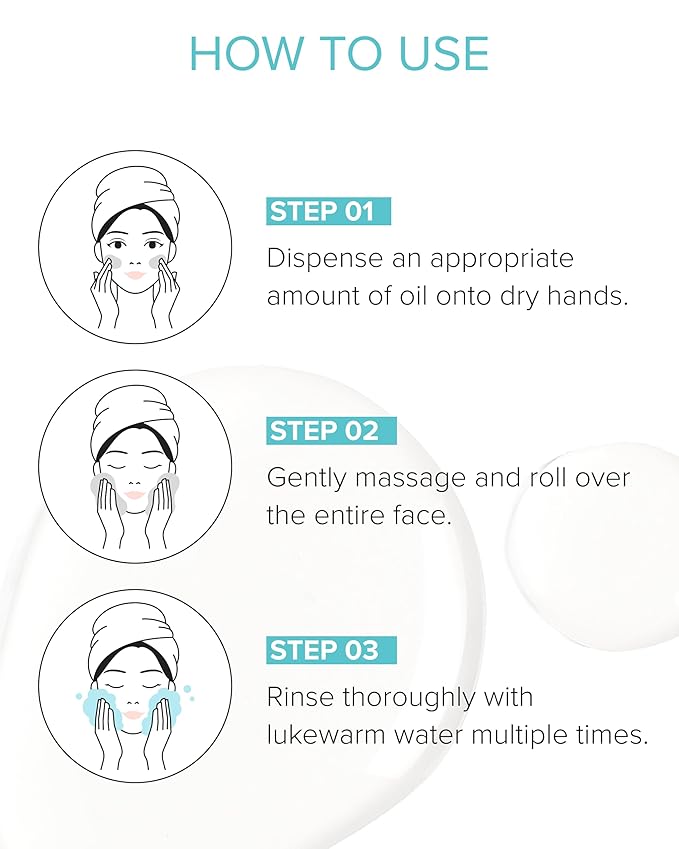 HOW TO USE

STEP 01

Dispense an appropriate amount of oil onto dry hands.

STEP 02

Gently massage and roll over the entire face.

STEP 03

Rinse thoroughly with lukewarm water multiple times.