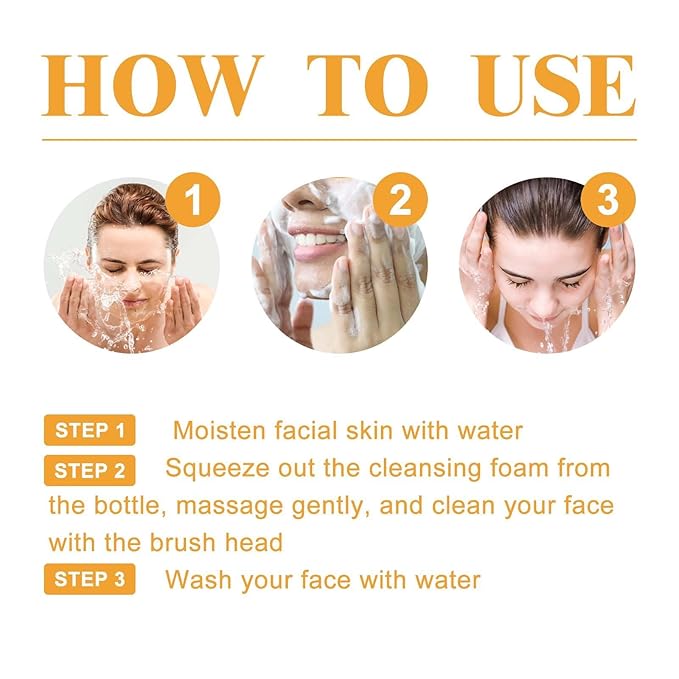 HOW TO USE

1

2

3

STEP 1 Moisten facial skin with water

STEP 2 Squeeze out the cleansing foam from the bottle, massage gently, and clean your face with the brush head

STEP 3 Wash your face with water