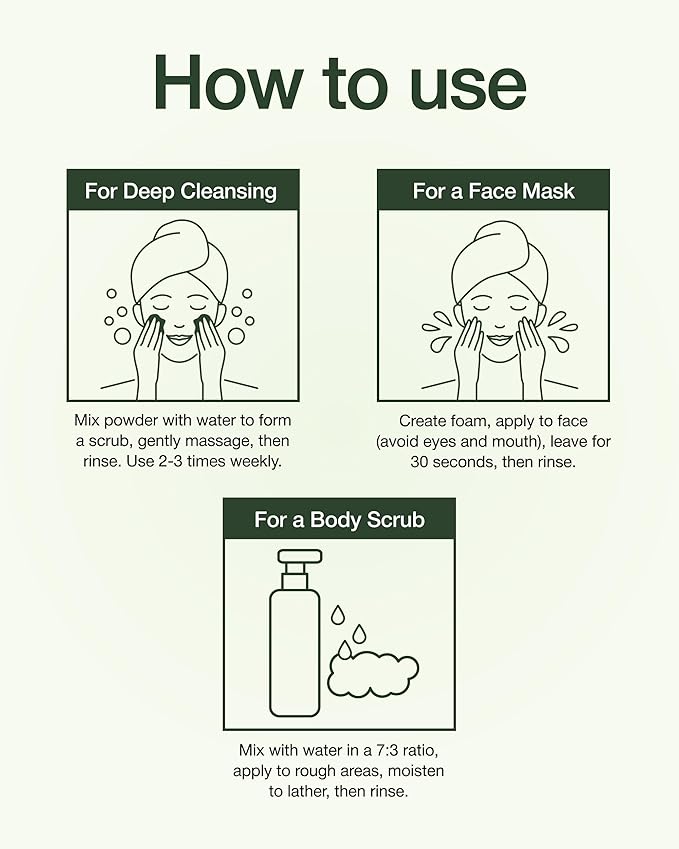 How to use

For Deep Cleansing

Mix powder with water to form a scrub, gently massage, then rinse. Use 2-3 times weekly.

For a Face Mask

Create foam, apply to face (avoid eyes and mouth), leave for 30 seconds, then rinse.

For a Body Scrub

Mix with water in a 7:3 ratio, apply to rough areas, moisten to lather, then rinse.