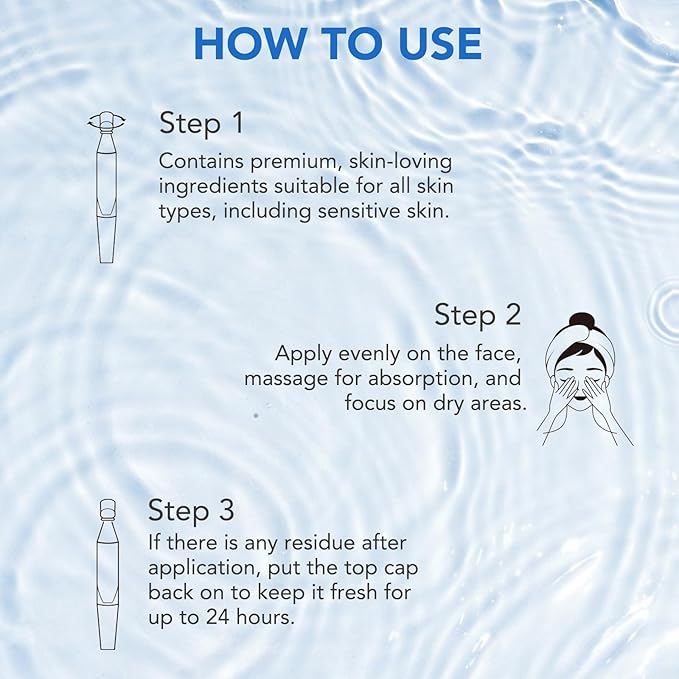 HOW TO USE

Step 1
Contains premium, skin-loving ingredients suitable for all skin types, including sensitive skin.

Step 2
Apply evenly on the face, massage for absorption, and focus on dry areas.

Step 3
If there is any residue after application, put the top cap back on to keep it fresh for up to 24 hours.