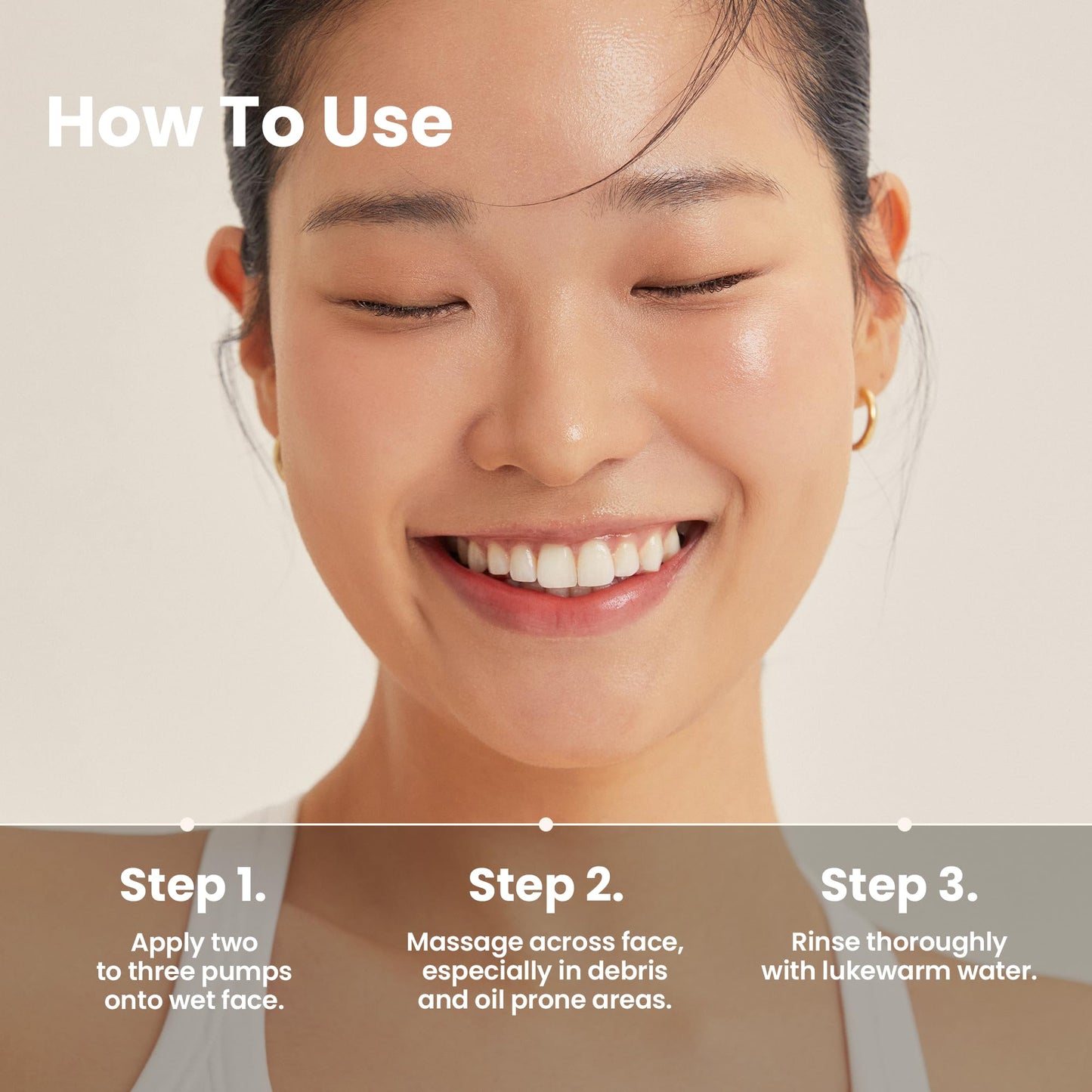 How To Use

Step 1.
Apply two to three pumps onto wet face.

Step 2.
Massage across face, especially in debris and oil prone areas.

Step 3.
Rinse thoroughly with lukewarm water.