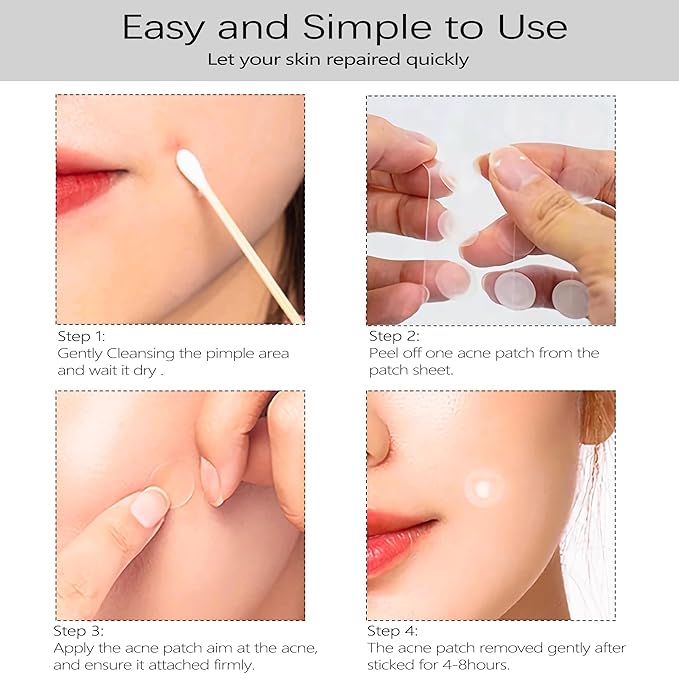 Easy and Simple to Use
Let your skin repaired quickly

Step 1:
Gently Cleansing the pimple area and wait it dry .

Step 2:
Peel off one acne patch from the patch sheet.

Step 3:
Apply the acne patch aim at the acne, and ensure it attached firmly.

Step 4:
The acne patch removed gently after sticked for 4-8hours.