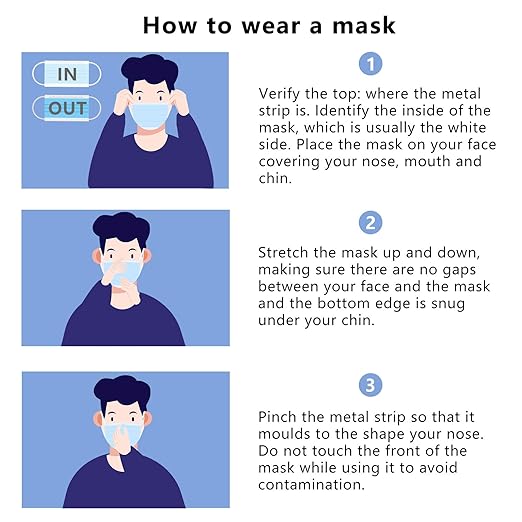 How to wear a mask

IN

OUT

1

Verify the top: where the metal strip is. Identify the inside of the mask, which is usually the white side. Place the mask on your face covering your nose, mouth and chin.

2

Stretch the mask up and down, making sure there are no gaps between your face and the mask and the bottom edge is snug under your chin.

3

Pinch the metal strip so that it moulds to the shape your nose. Do not touch the front of the mask while using it to avoid contamination.