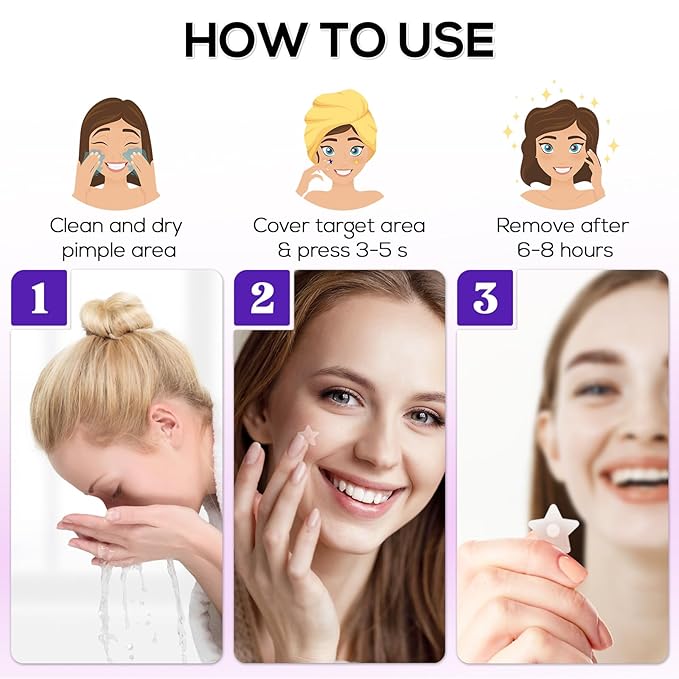 HOW TO USE

Clean and dry pimple area

Cover target area & press 3-5 s

Remove after 6-8 hours

1

2

3