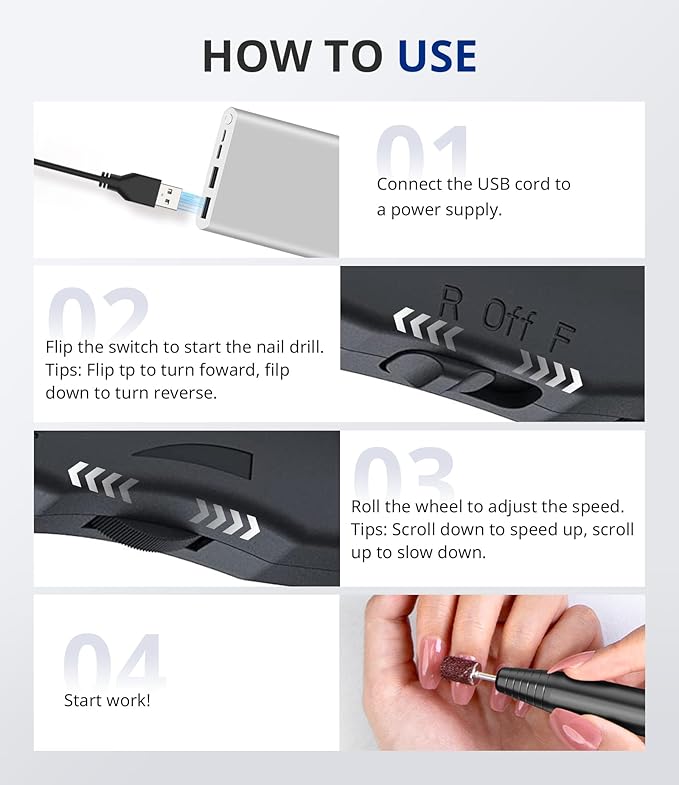 HOW TO USE

01

Connect the USB cord to a power supply.

02

Flip the switch to start the nail drill. Tips: Flip tp to turn foward, filp down to turn reverse.

R Off F

03

Roll the wheel to adjust the speed. Tips: Scroll down to speed up, scroll up to slow down.

04

Start work!