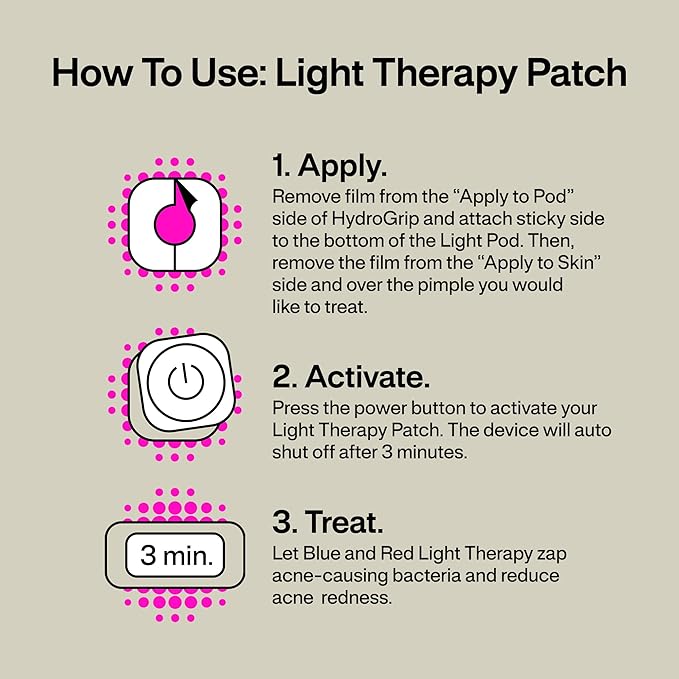 How To Use: Light Therapy Patch

1. Apply.
Remove film from the “Apply to Pod” side of HydroGrip and attach sticky side to the bottom of the Light Pod. Then, remove the film from the “Apply to Skin” side and over the pimple you would like to treat.

2. Activate.
Press the power button to activate your Light Therapy Patch. The device will auto shut off after 3 minutes.

3 min.

3. Treat.
Let Blue and Red Light Therapy zap acne-causing bacteria and reduce acne redness.