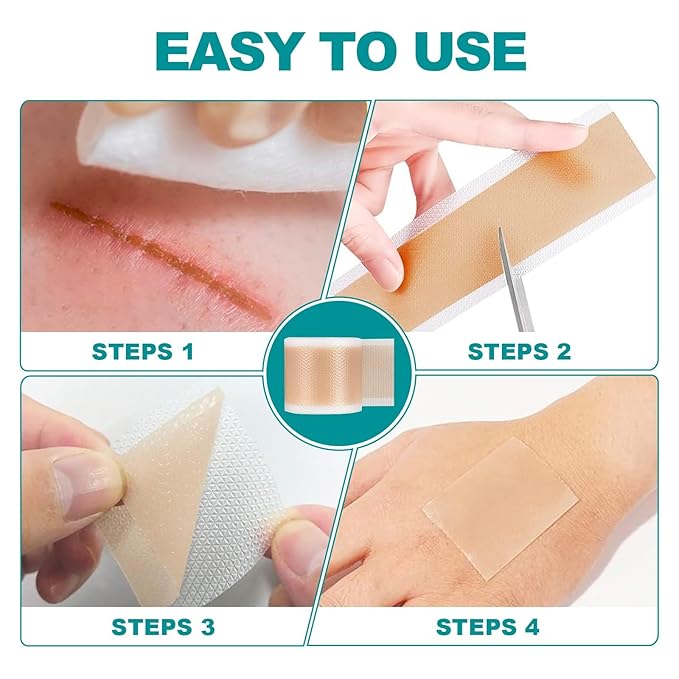 EASY TO USE

STEPS 1

STEPS 2

STEPS 3

STEPS 4