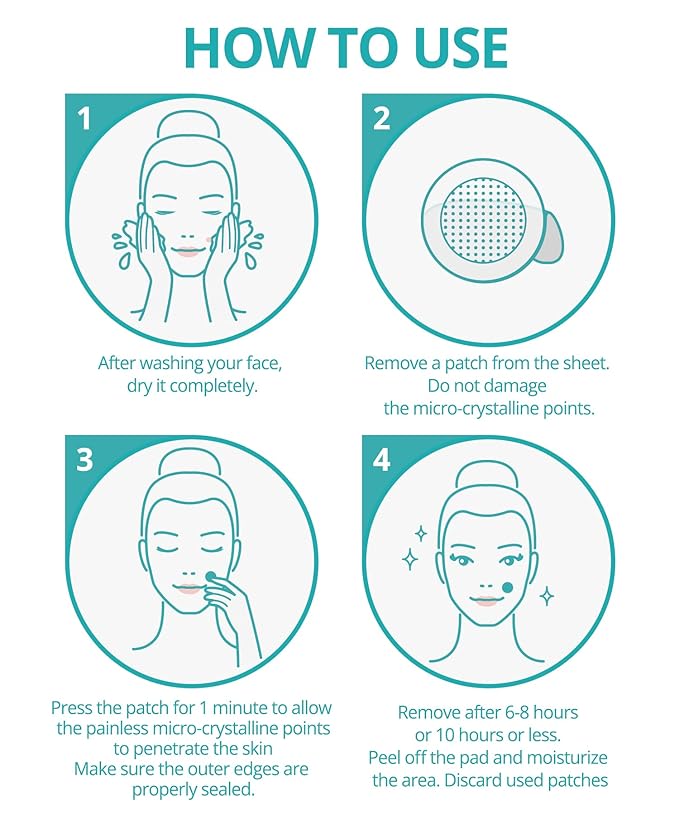 HOW TO USE

1

After washing your face, dry it completely.

2

Remove a patch from the sheet. Do not damage the micro-crystalline points.

3

Press the patch for 1 minute to allow the painless micro-crystalline points to penetrate the skin
Make sure the outer edges are properly sealed.

4

Remove after 6-8 hours or 10 hours or less.
Peel off the pad and moisturize the area. Discard used patches