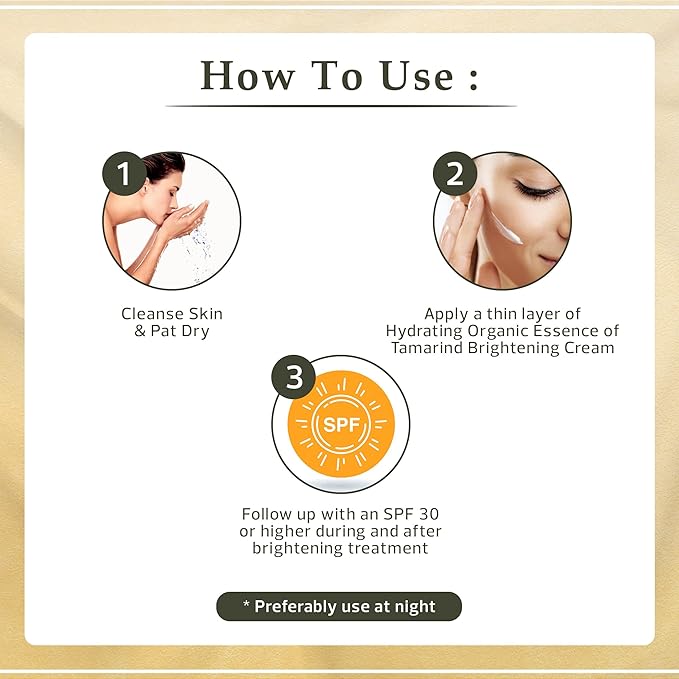 How To Use :

1

Cleanse Skin & Pat Dry

2

Apply a thin layer of Hydrating Organic Essence of Tamarind Brightening Cream

3

SPF

Follow up with an SPF 30 or higher during and after brightening treatment

* Preferably use at night