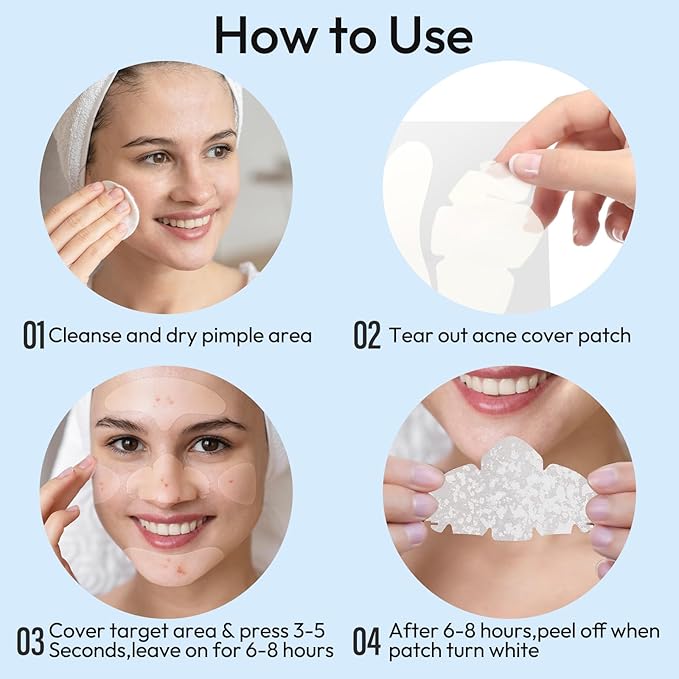 How to Use

01 Cleanse and dry pimple area

02 Tear out acne cover patch

03 Cover target area & press 3-5 Seconds,leave on for 6-8 hours

04 After 6-8 hours,peel off when patch turn white