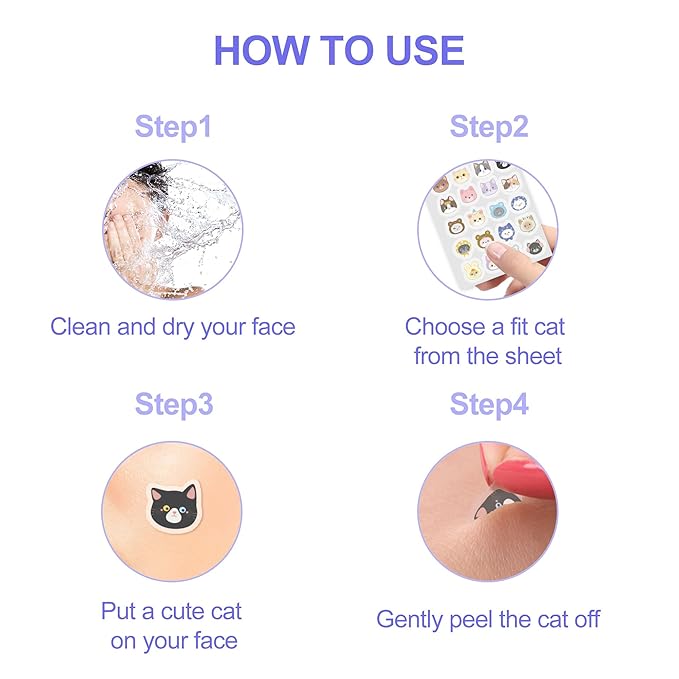 HOW TO USE

Step1

Clean and dry your face

Step2

Choose a fit cat from the sheet

Step3

Put a cute cat on your face

Step4

Gently peel the cat off