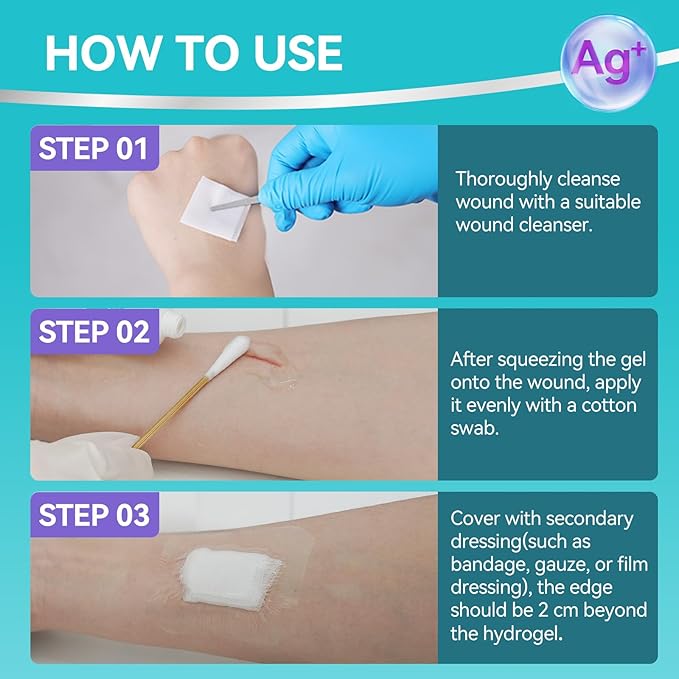 HOW TO USE

$Ag^+$

STEP 01

Thoroughly cleanse wound with a suitable wound cleanser.

STEP 02

After squeezing the gel onto the wound, apply it evenly with a cotton swab.

STEP 03

Cover with secondary dressing(such as bandage, gauze, or film dressing), the edge should be 2 cm beyond the hydrogel.