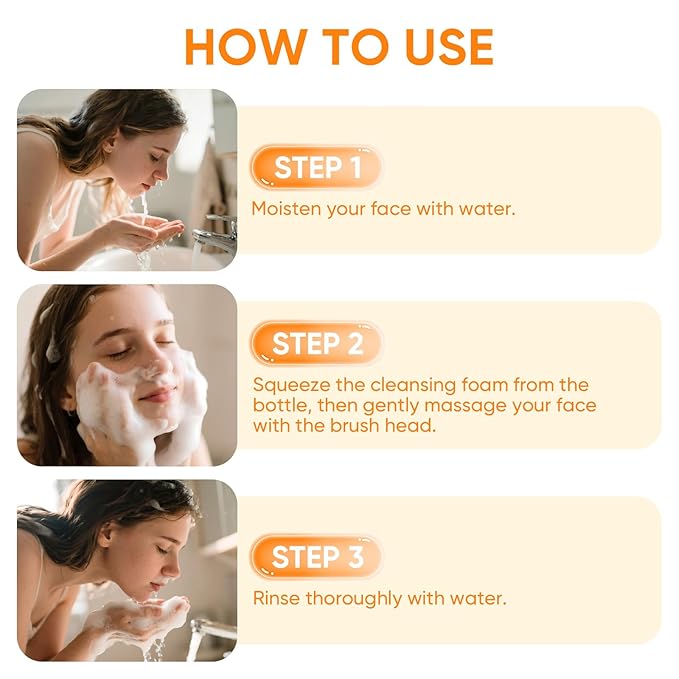 HOW TO USE

STEP 1

Moisten your face with water.

STEP 2

Squeeze the cleansing foam from the bottle, then gently massage your face with the brush head.

STEP 3

Rinse thoroughly with water.