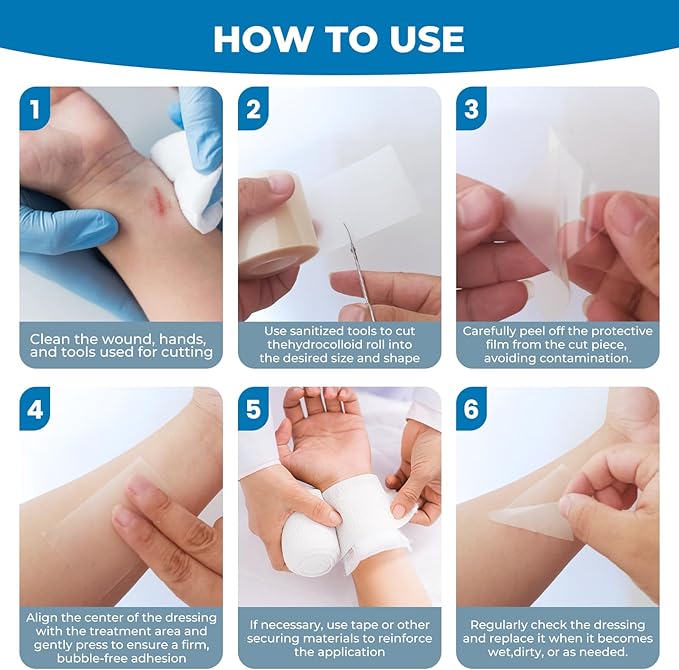 HOW TO USE

1

Clean the wound, hands, and tools used for cutting

2

Use sanitized tools to cut thehydrocolloid roll into the desired size and shape

3

Carefully peel off the protective film from the cut piece, avoiding contamination.

4

Align the center of the dressing with the treatment area and gently press to ensure a firm, bubble-free adhesion

5

If necessary, use tape or other securing materials to reinforce the application

6

Regularly check the dressing and replace it when it becomes wet,dirty, or as needed.