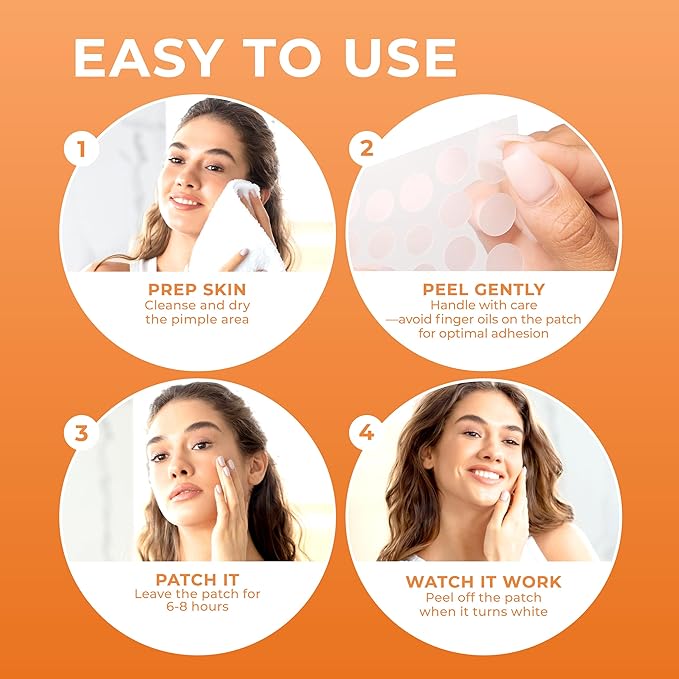 EASY TO USE

1

PREP SKIN
Cleanse and dry the pimple area

2

PEEL GENTLY
Handle with care —avoid finger oils on the patch for optimal adhesion

3

PATCH IT
Leave the patch for 6-8 hours

4

WATCH IT WORK
Peel off the patch when it turns white