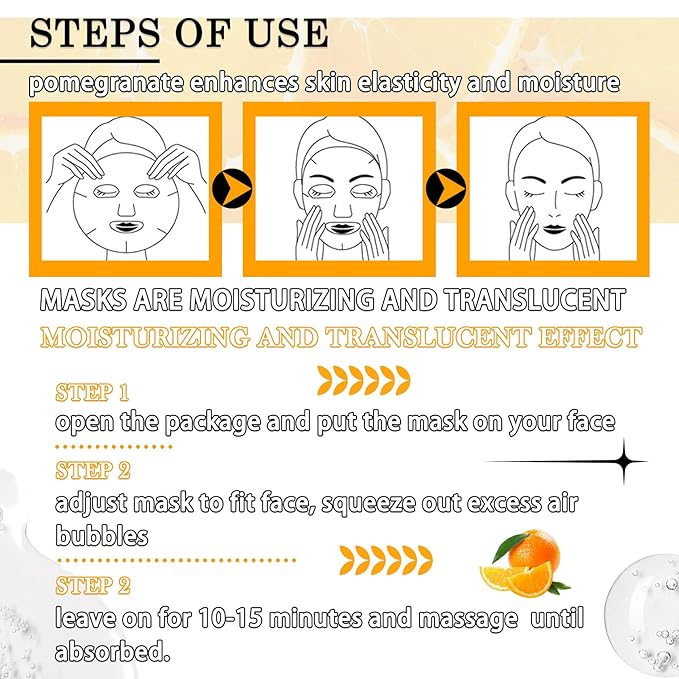 STEPS OF USE

pomegranate enhances skin elasticity and moisture

MASKS ARE MOISTURIZING AND TRANSLUCENT

MOISTURIZING AND TRANSLUCENT EFFECT

STEP 1
open the package and put the mask on your face

STEP 2
adjust mask to fit face, squeeze out excess air bubbles

STEP 2
leave on for 10-15 minutes and massage until absorbed.