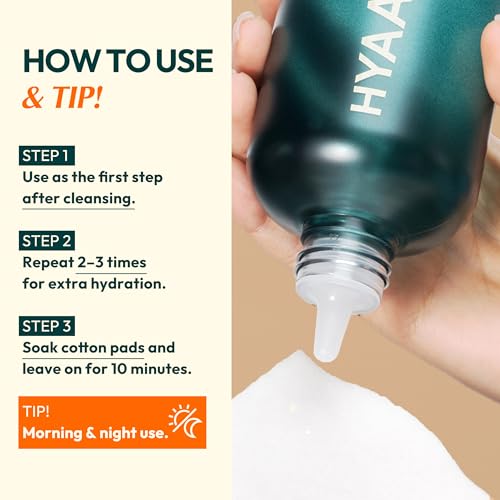 HOW TO USE
& TIP!

STEP 1
Use as the first step after cleansing.

STEP 2
Repeat 2–3 times for extra hydration.

STEP 3
Soak cotton pads and leave on for 10 minutes.

TIP!
Morning & night use.

HYAA